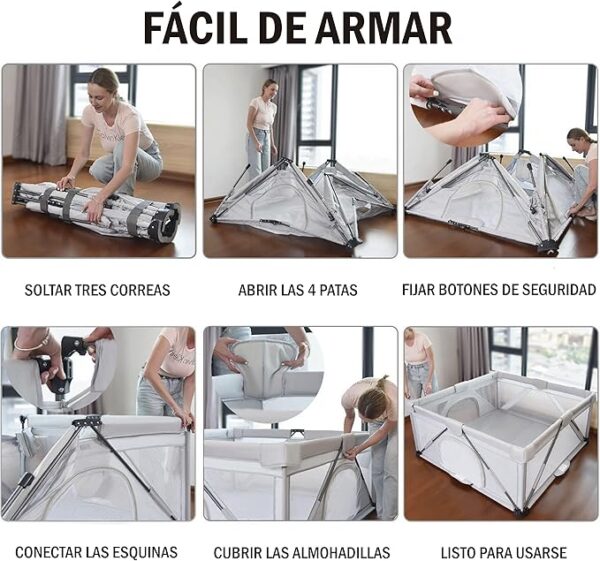 FÁCIL DE ARMAR

SOLTAR TRES CORREAS

ABRIR LAS 4 PATAS

FIJAR BOTONES DE SEGURIDAD

CONECTAR LAS ESQUINAS

CUBRIR LAS ALMOHADILLAS

LISTO PARA USARSE