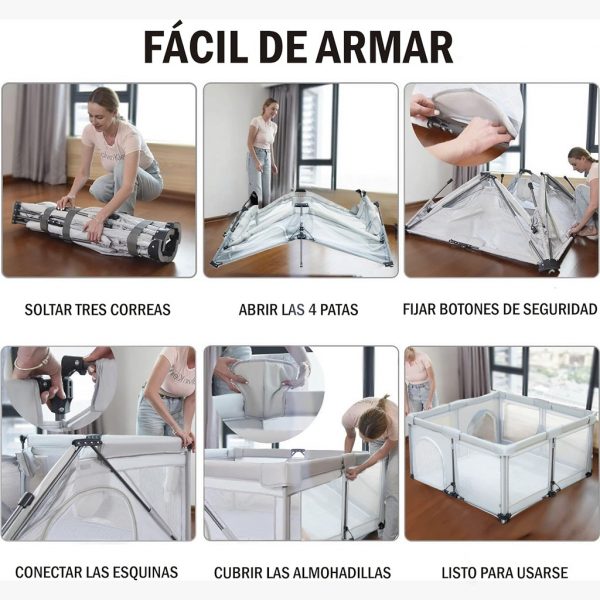 FÁCIL DE ARMAR

SOLTAR TRES CORREAS

ABRIR LAS 4 PATAS

FIJAR BOTONES DE SEGURIDAD

CONECTAR LAS ESQUINAS

CUBRIR LAS ALMOHADILLAS

LISTO PARA USARSE